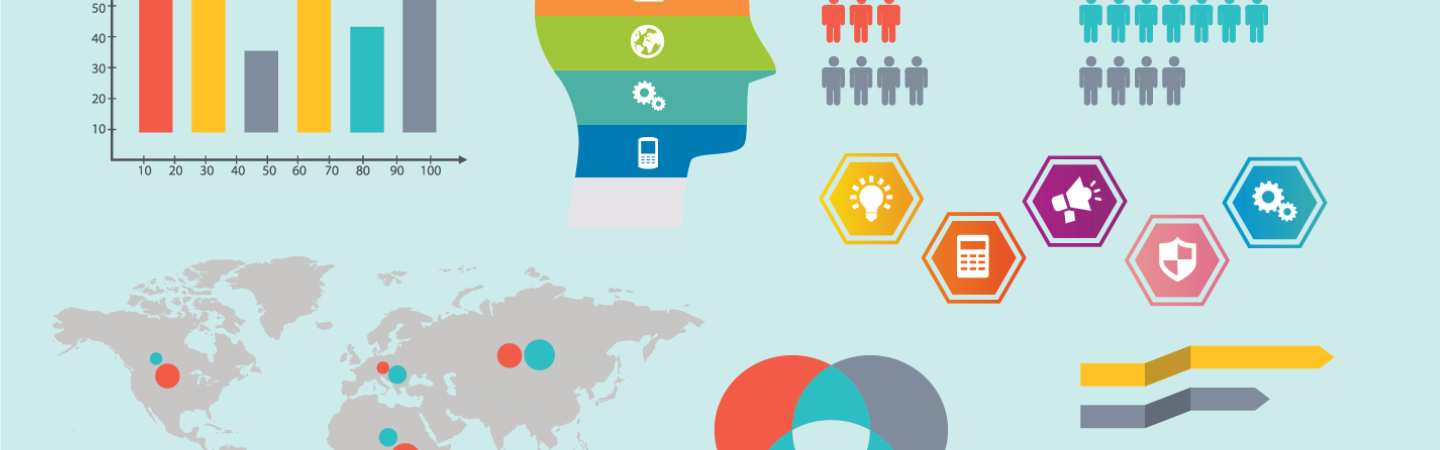 50
40
30
20
10
10 20 30 40 50 60 70 80 90 100