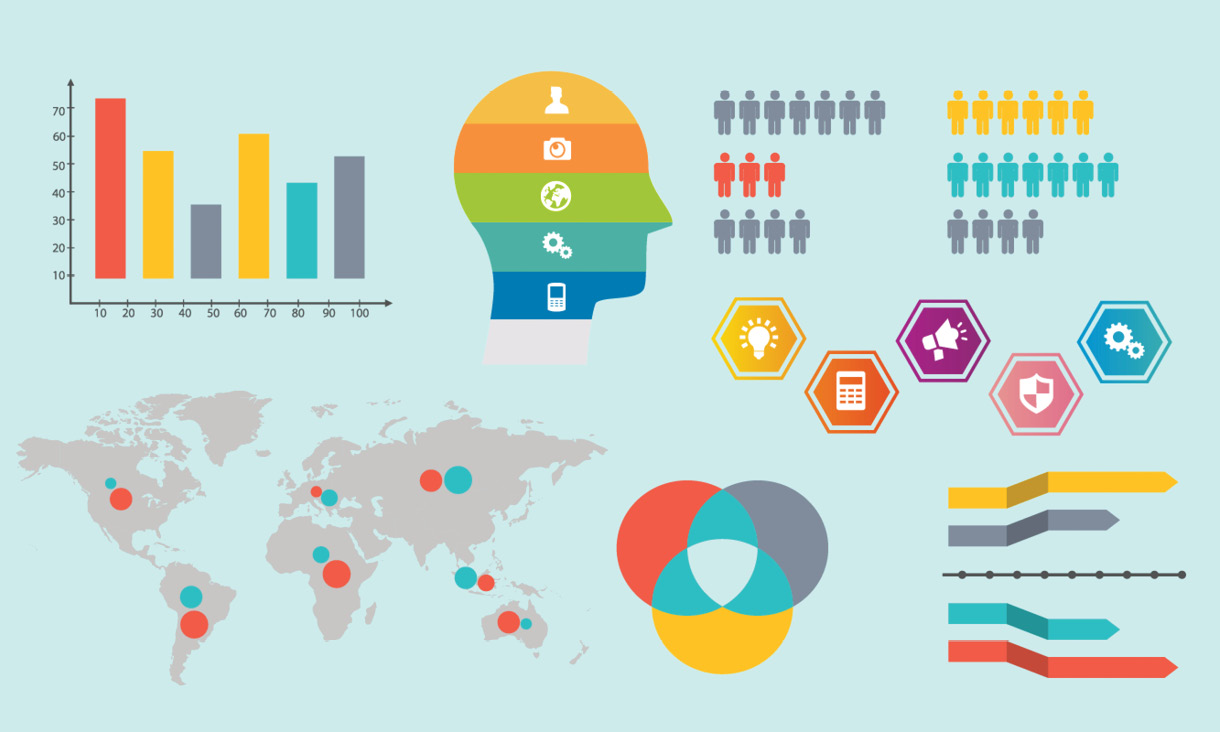 70
60
50
40
30
20
10

10 20 30 40 50 60 70 80 90 100