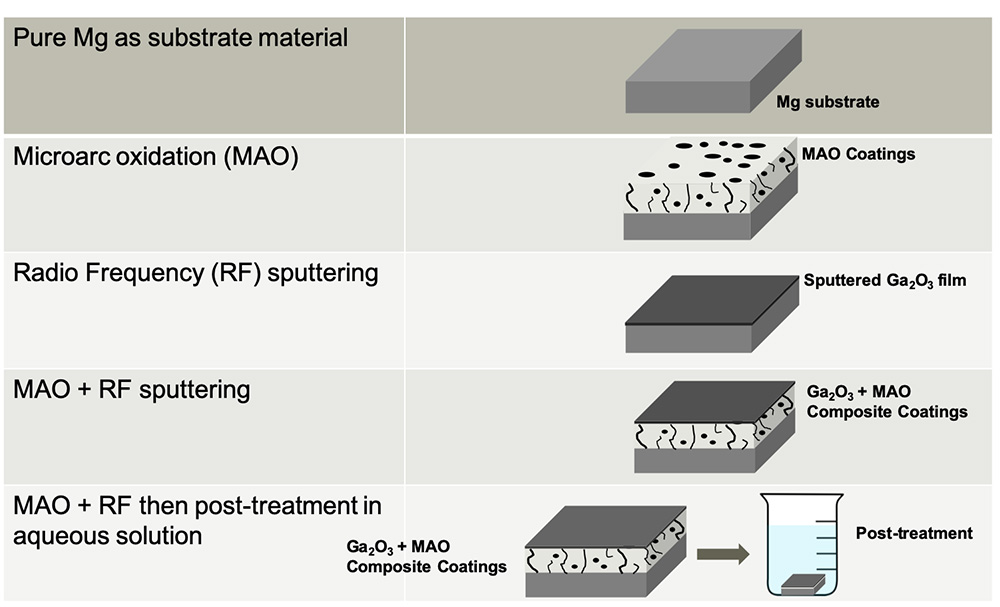 | Pure Mg as substrate material | Mg substrate |
|---|---|
| Microarc oxidation (MAO) | MAO Coatings |
| Radio Frequency (RF) sputtering | Sputtered $Ga_2O_3$ film |
| MAO + RF sputtering | $Ga_2O_3$ + MAO Composite Coatings |
| MAO + RF then post-treatment in aqueous solution | $Ga_2O_3$ + MAO Composite Coatings Post-treatment |