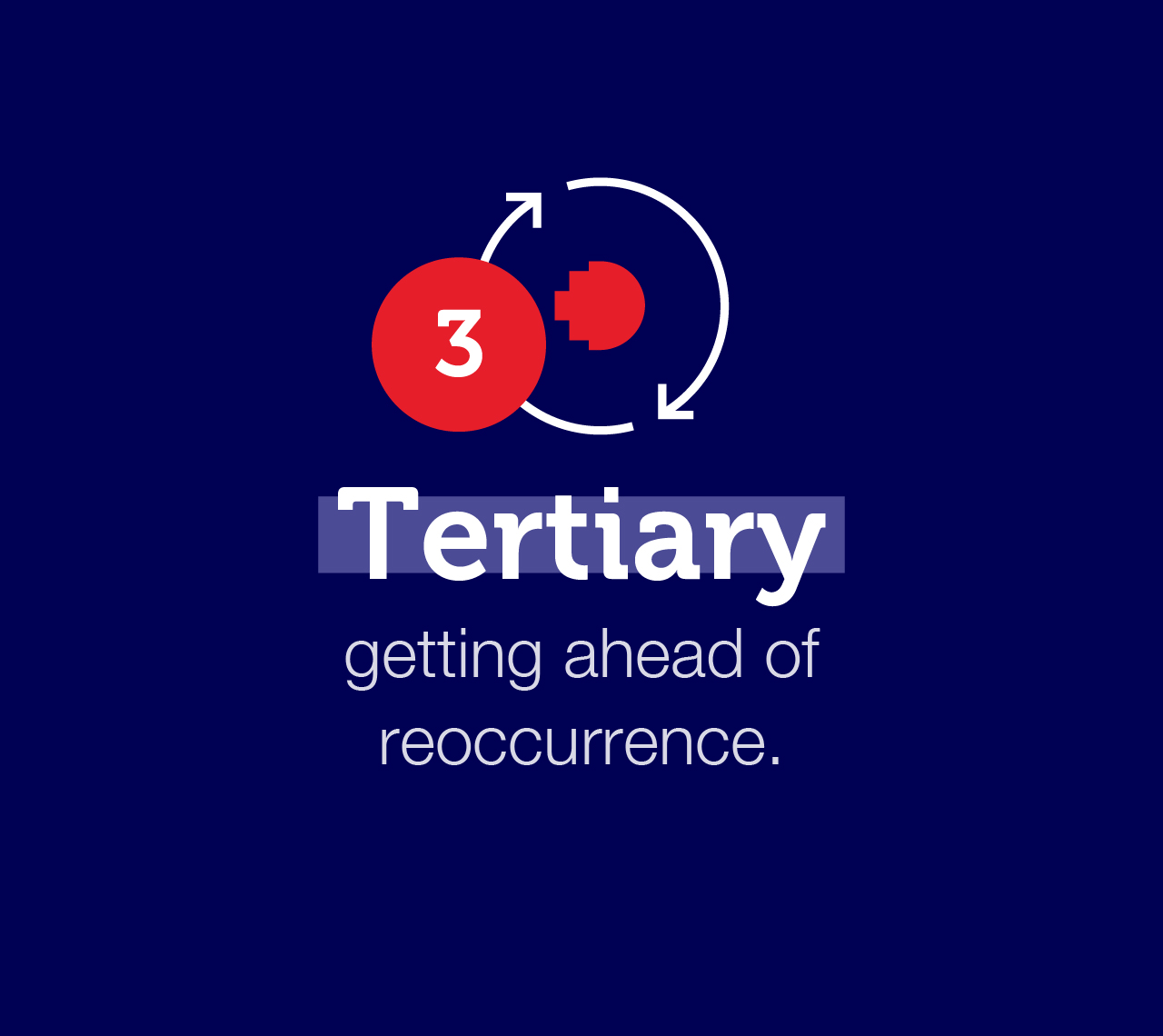 3

Tertiary

getting ahead of reoccurrence.